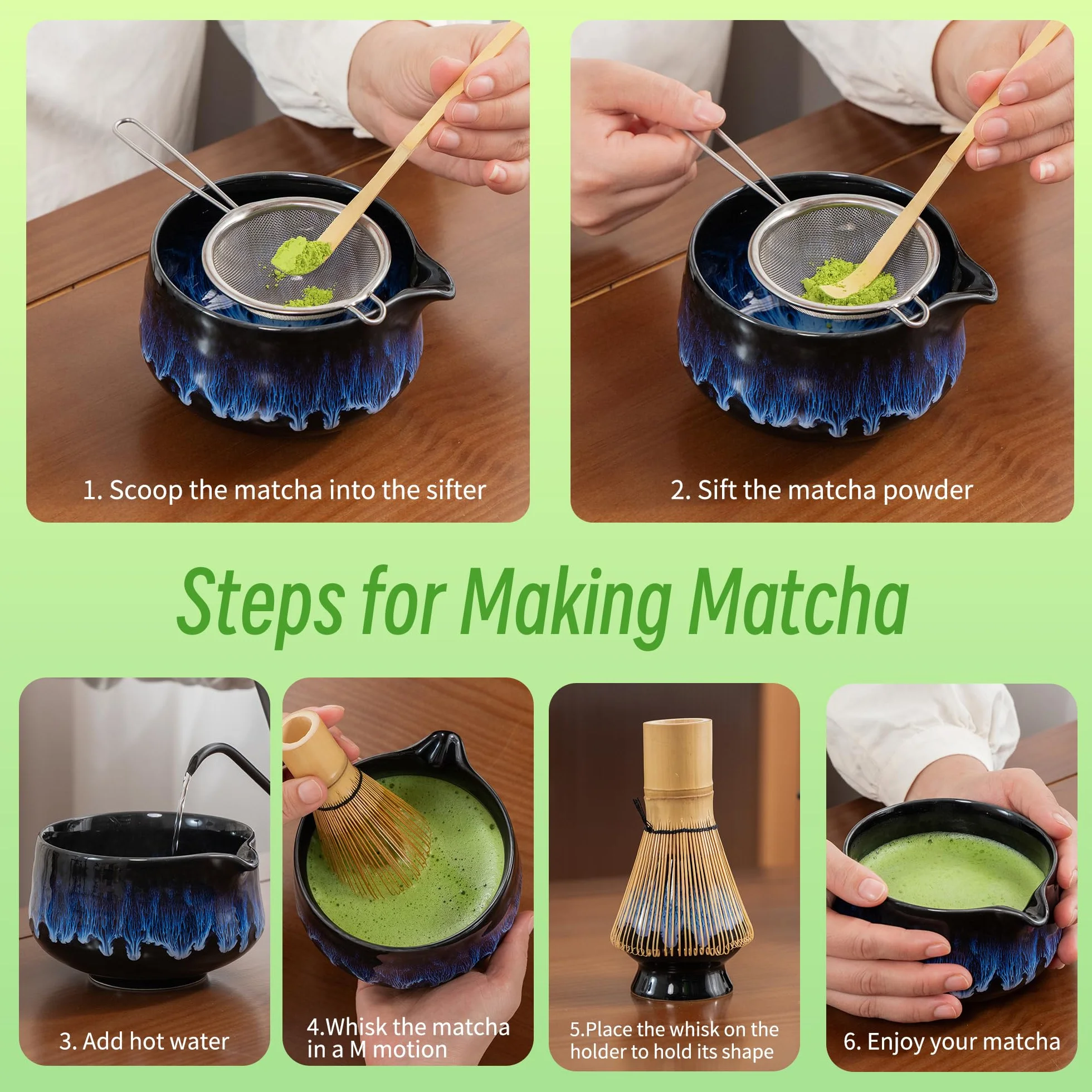 1. Scoop the matcha into the sifter

2. Sift the matcha powder

Steps for Making Matcha

3. Add hot water

4.Whisk the matcha in a M motion

5.Place the whisk on the holder to hold its shape

6. Enjoy your matcha