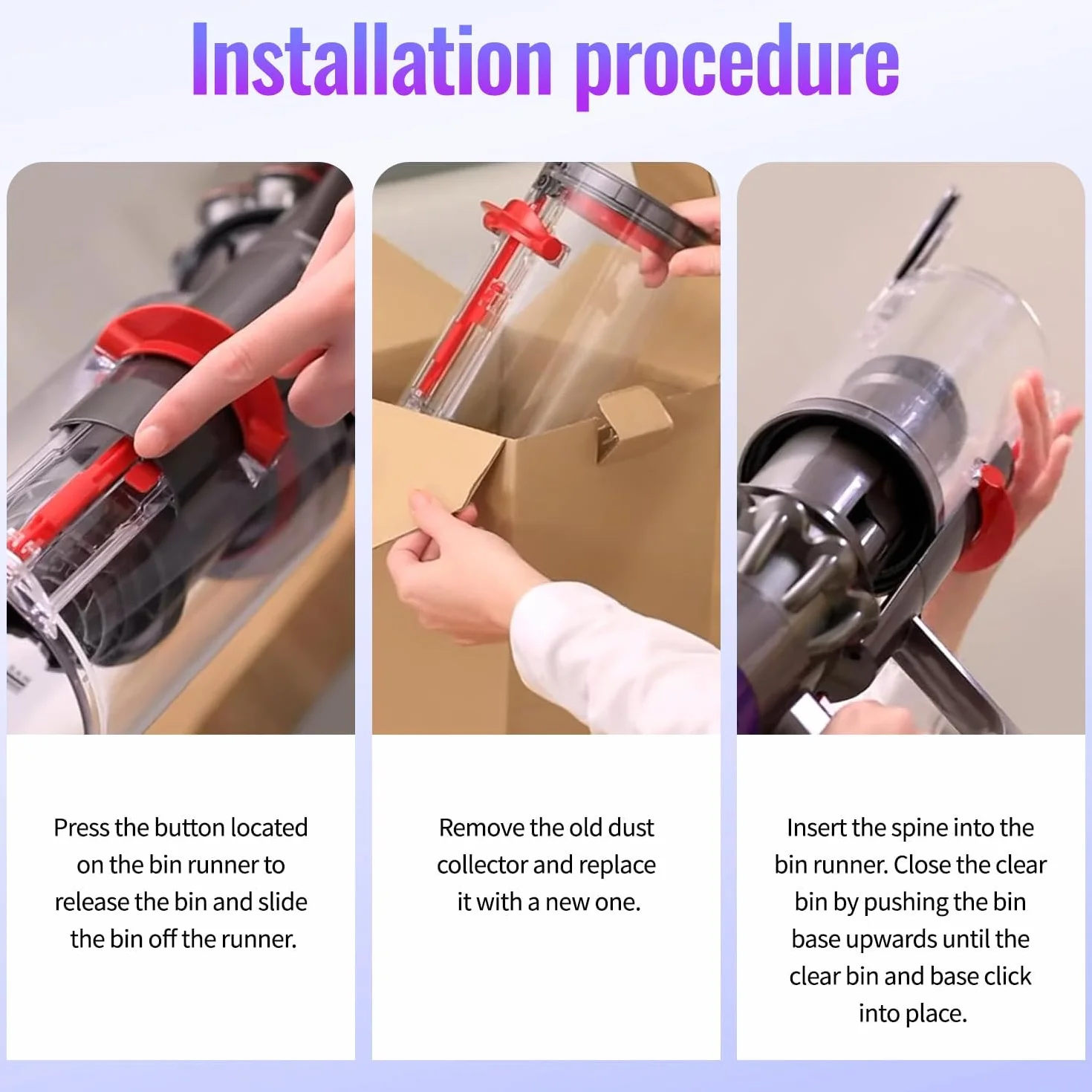 Installation procedure

Press the button located on the bin runner to release the bin and slide the bin off the runner.

Remove the old dust collector and replace it with a new one.

Insert the spine into the bin runner. Close the clear bin by pushing the bin base upwards until the clear bin and base click into place.