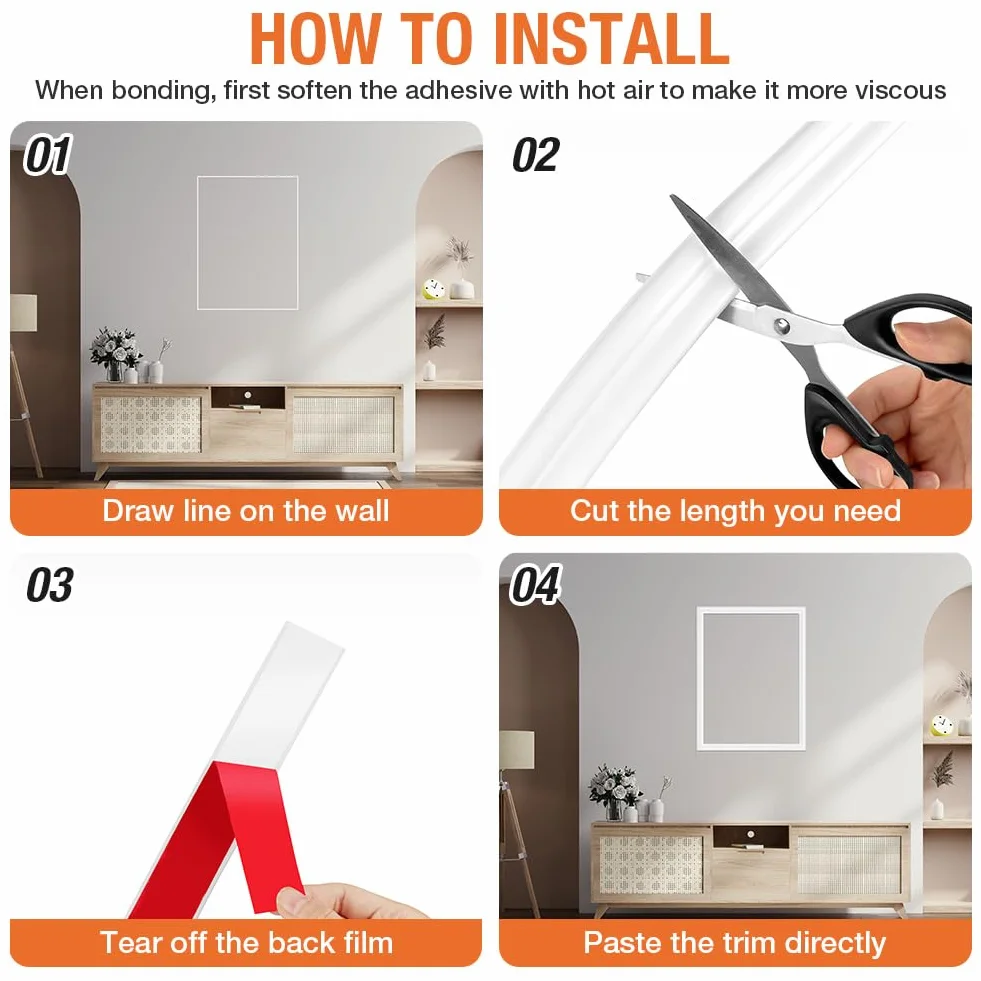 HOW TO INSTALL

When bonding, first soften the adhesive with hot air to make it more viscous

01

Draw line on the wall

02

Cut the length you need

03

Tear off the back film

04

Paste the trim directly