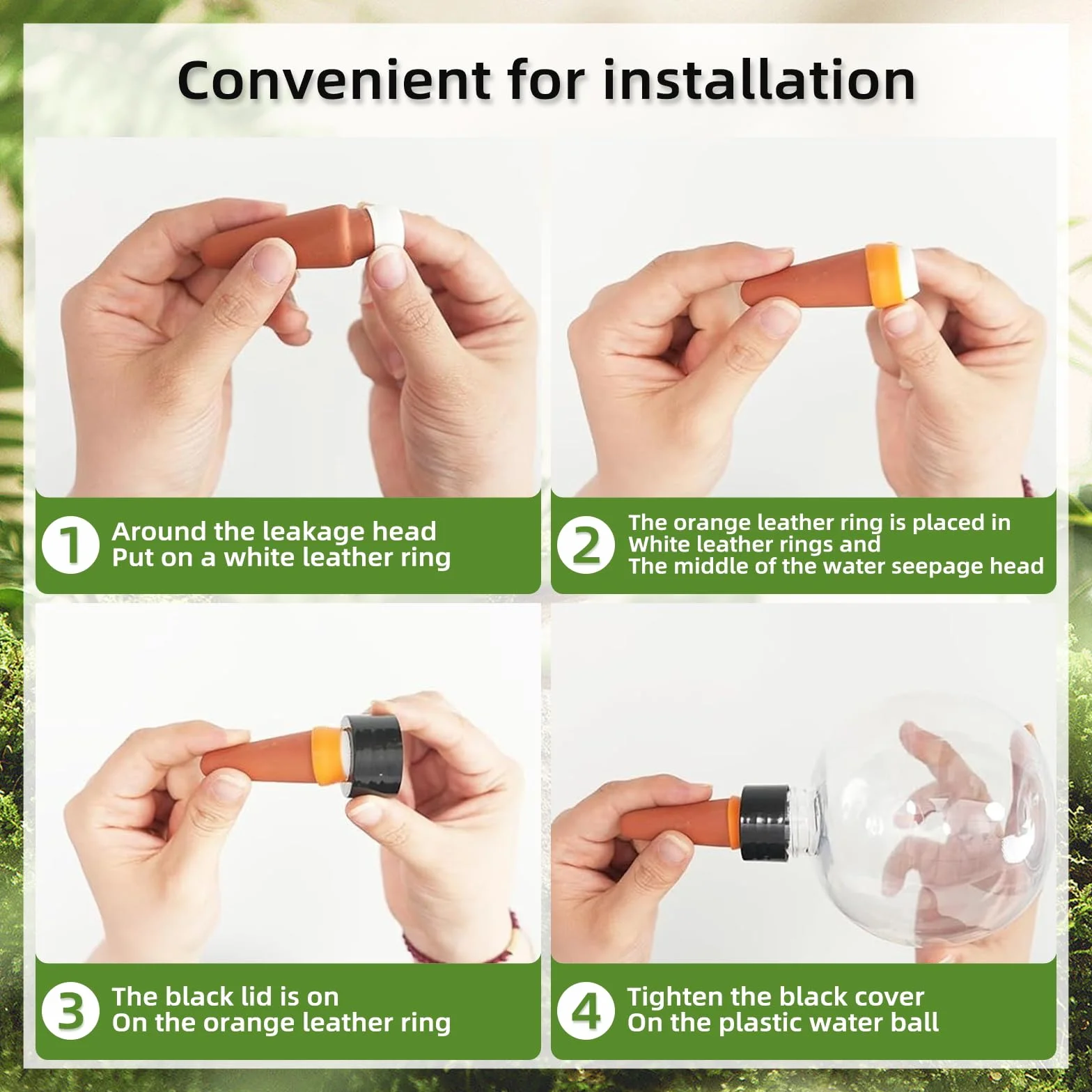 Convenient for installation

1
Around the leakage head
Put on a white leather ring

2
The orange leather ring is placed in
White leather rings and
The middle of the water seepage head

3
The black lid is on
On the orange leather ring

4
Tighten the black cover
On the plastic water ball