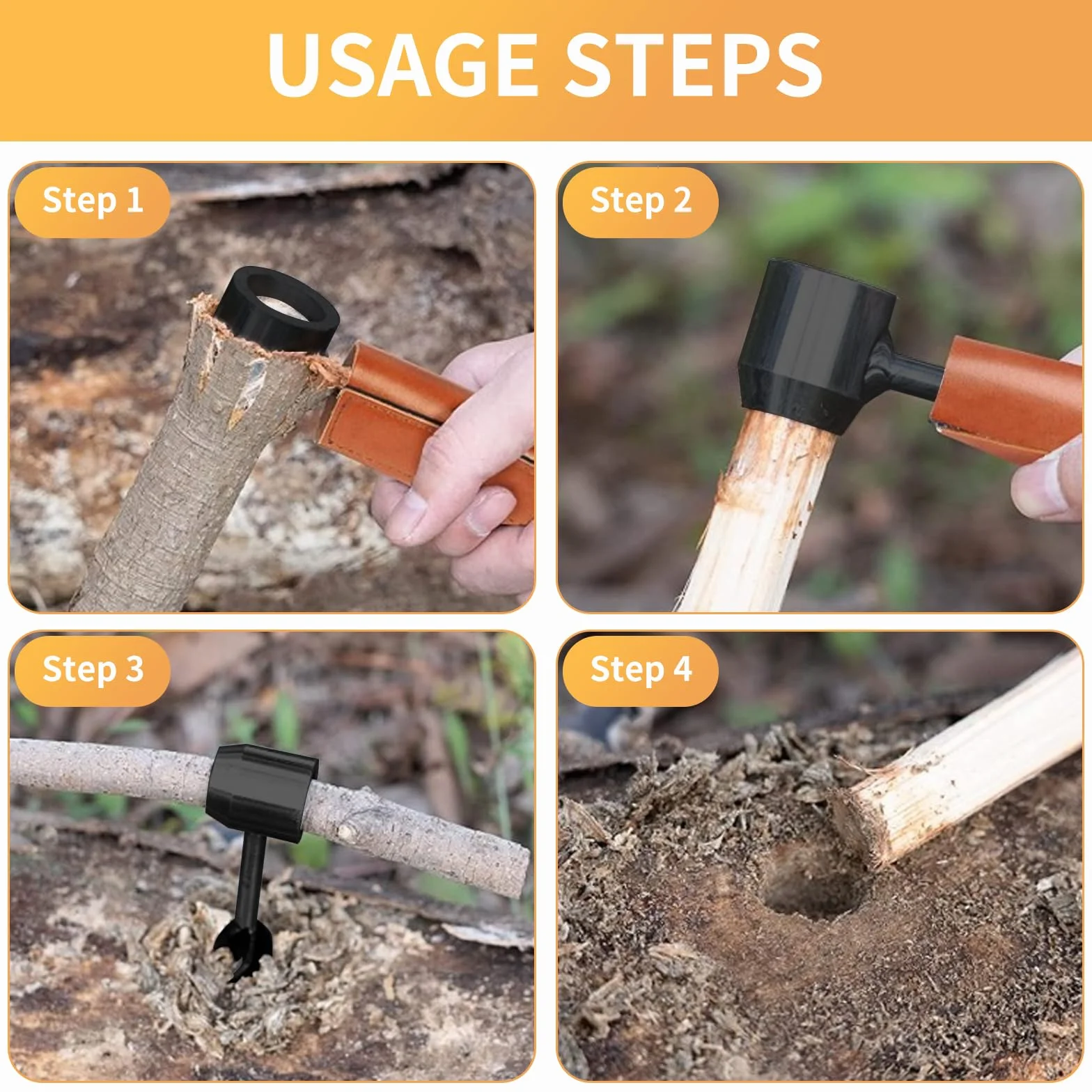 USAGE STEPS

Step 1

Step 2

Step 3

Step 4