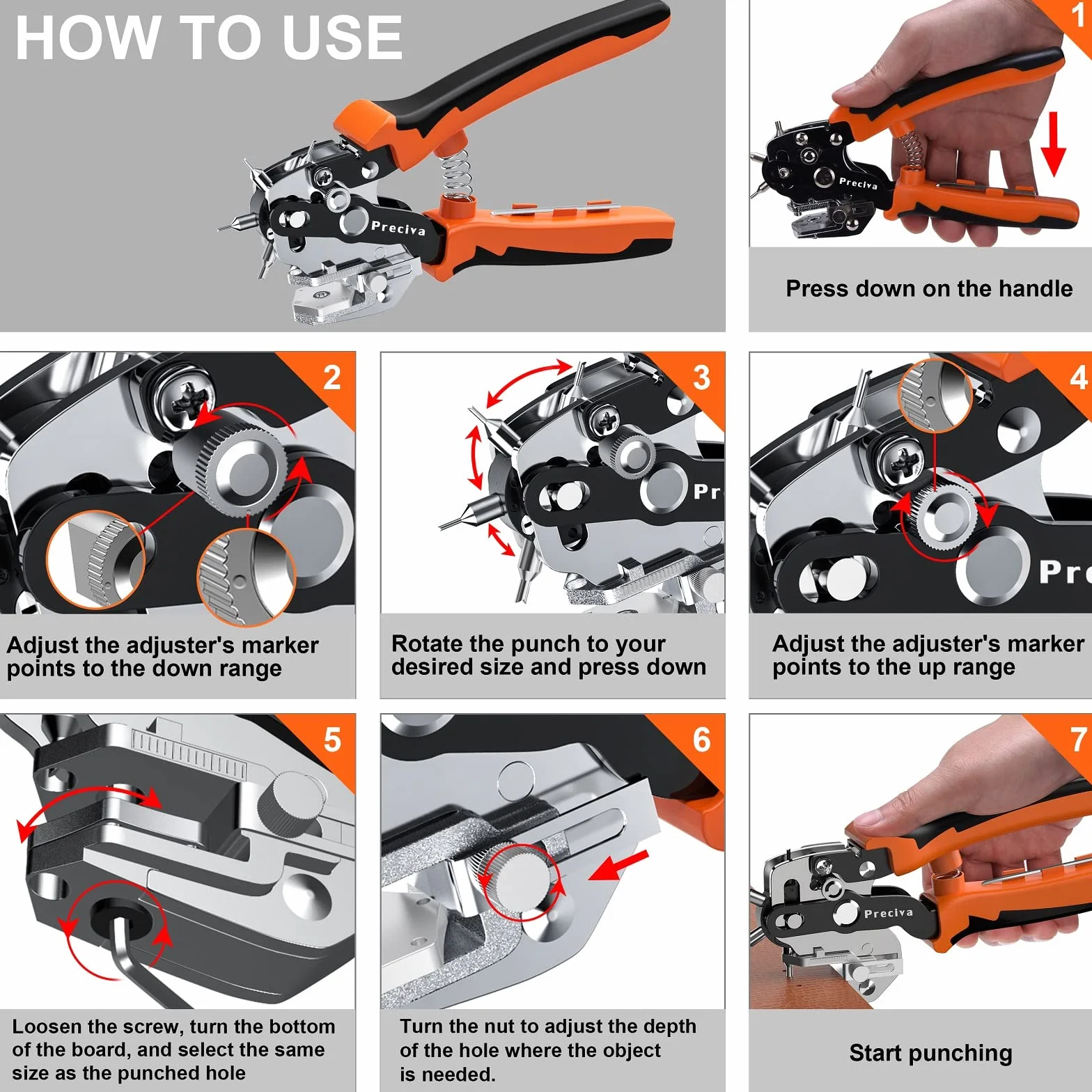 HOW TO USE

Preciva

1

Preciva

Press down on the handle

2

Adjust the adjuster's marker points to the down range

3

Pr

Rotate the punch to your desired size and press down

4

Pr

Adjust the adjuster's marker points to the up range

5

Loosen the screw, turn the bottom of the board, and select the same size as the punched hole

6

Turn the nut to adjust the depth of the hole where the object is needed.

7

Preciva

Start punching