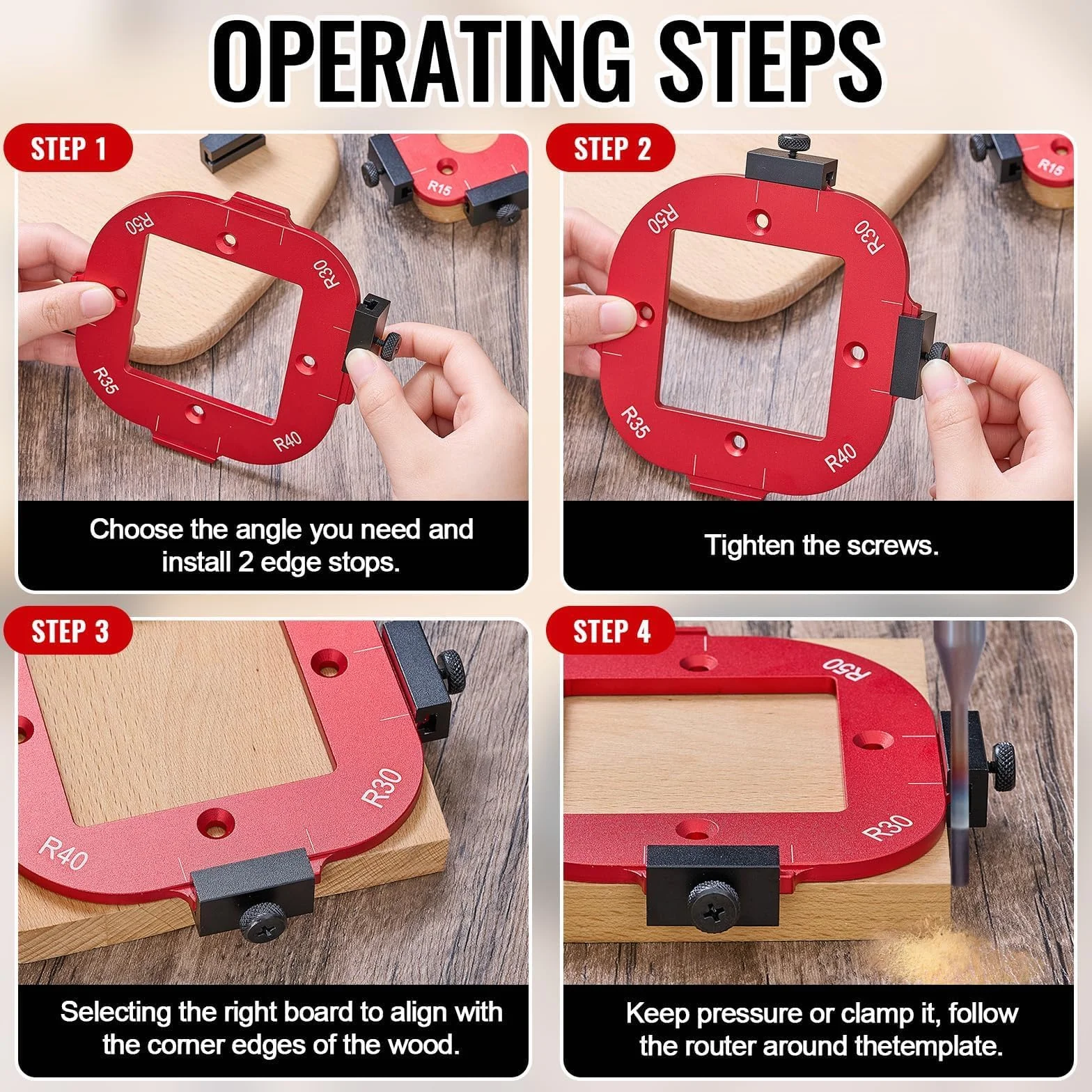 OPERATING STEPS

STEP 1

R15

R50

R30

R35

R40

Choose the angle you need and install 2 edge stops.

STEP 2

R15

R50

R30

R35

R40

Tighten the screws.

STEP 3

R30

R40

Selecting the right board to align with the corner edges of the wood.

STEP 4

R50

R30

Keep pressure or clamp it, follow the router around thetemplate.