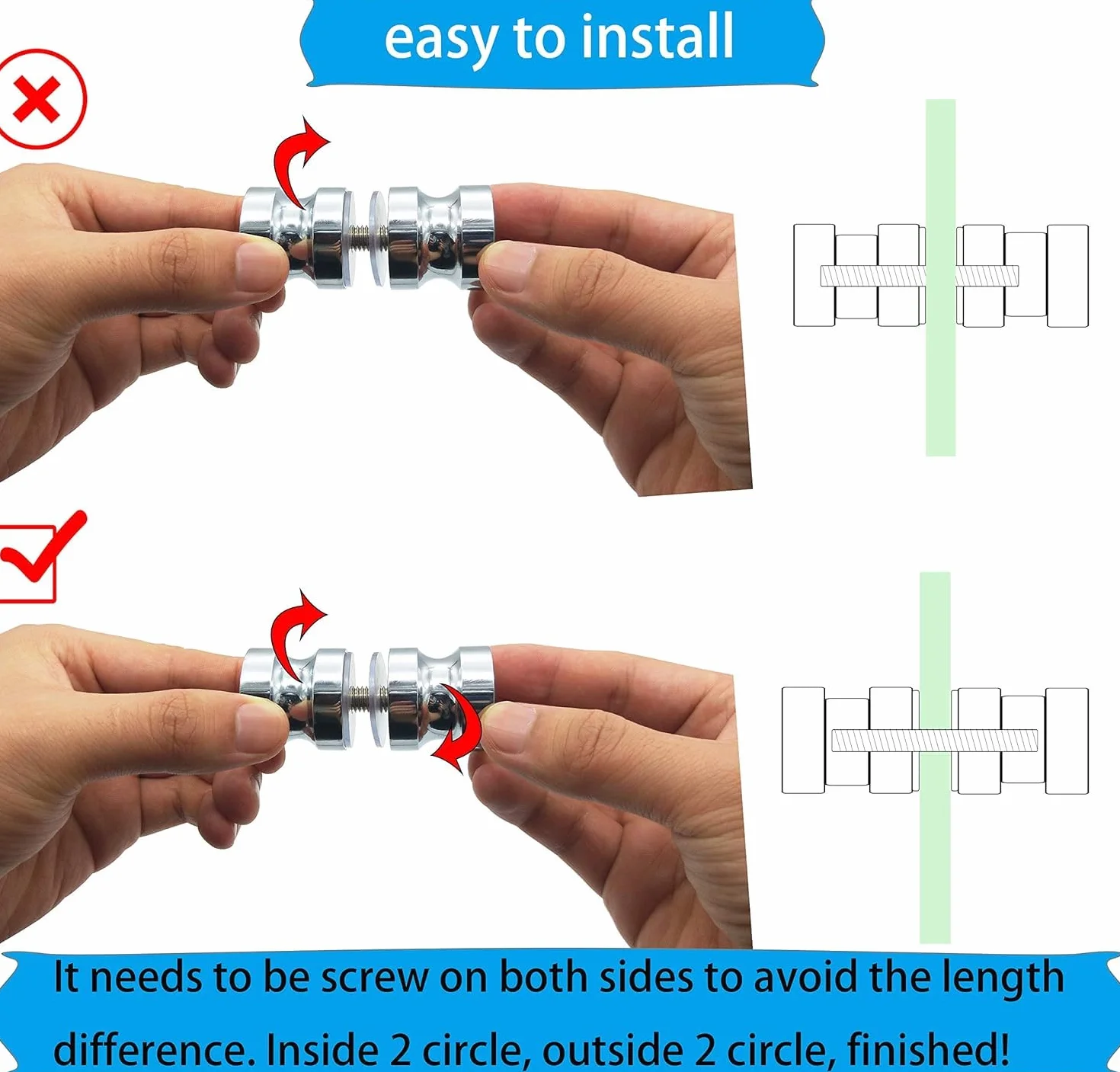 easy to install

It needs to be screw on both sides to avoid the length difference. Inside 2 circle, outside 2 circle, finished!