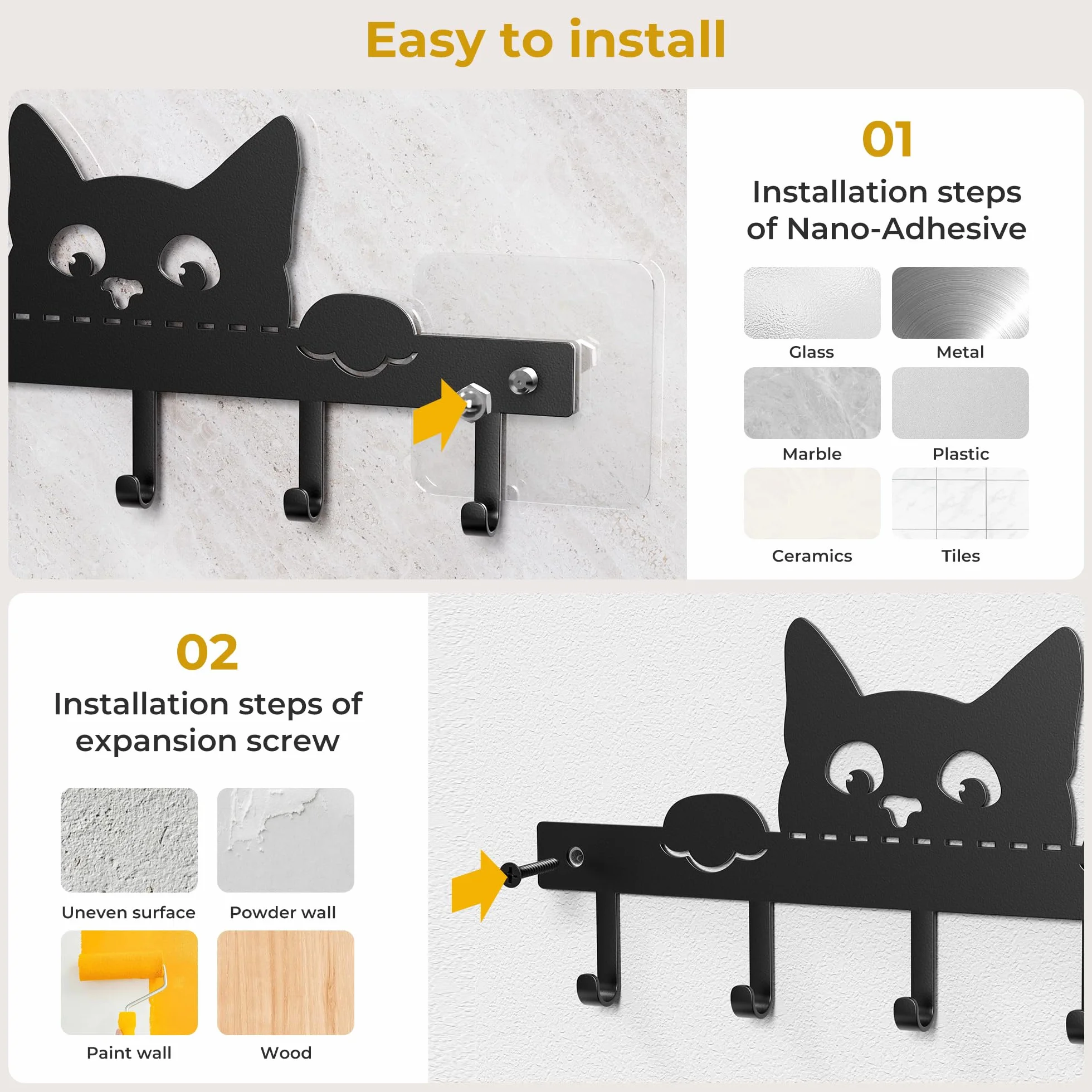 Easy to install

01
Installation steps of Nano-Adhesive

Glass
Metal
Marble
Plastic
Ceramics
Tiles

02
Installation steps of expansion screw

Uneven surface
Powder wall
Paint wall
Wood