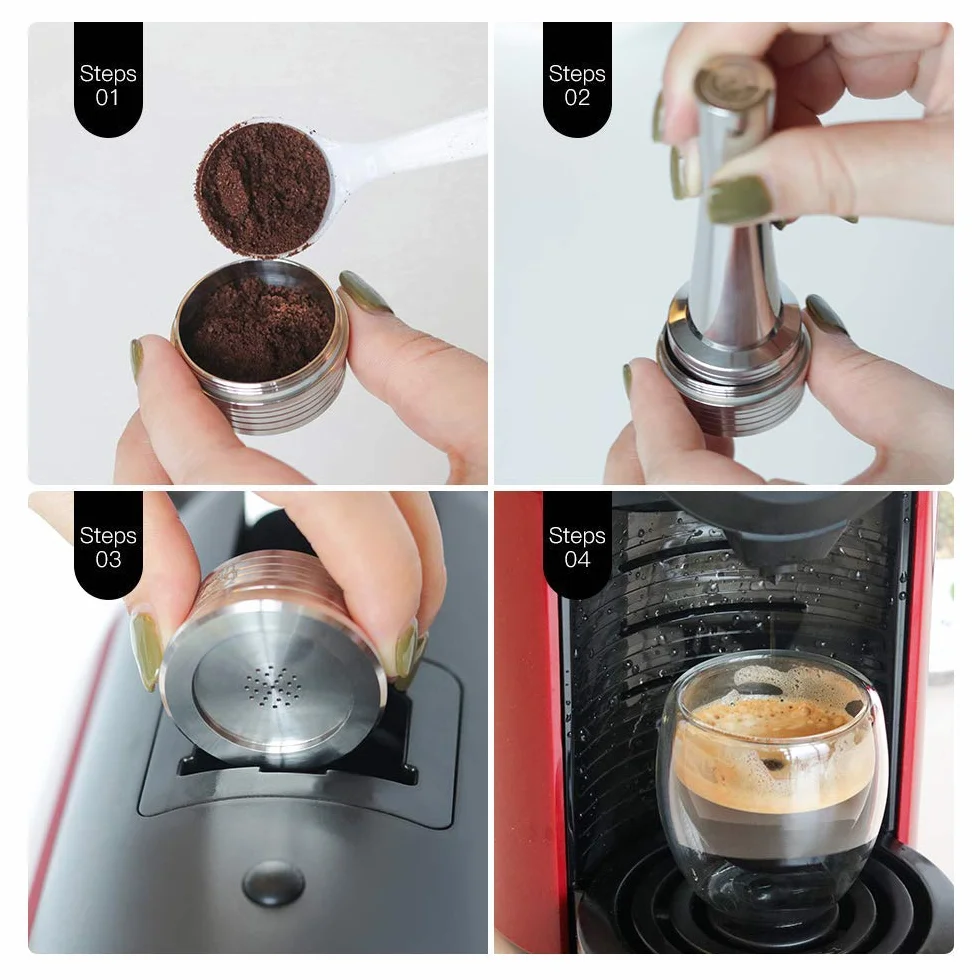 Steps 01

Steps 02

Steps 03

Steps 04