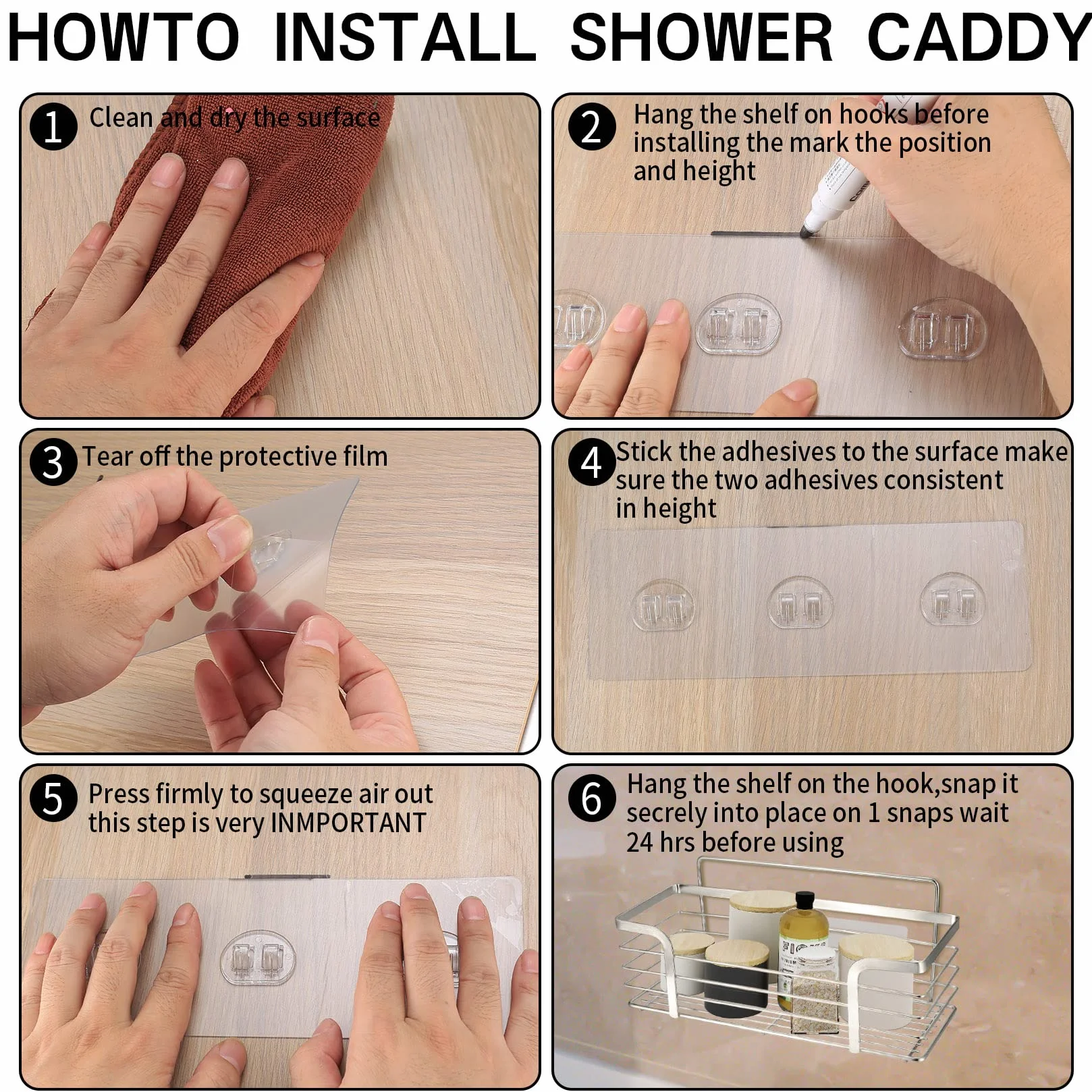 HOWTO INSTALL SHOWER CADDY

1 Clean and dry the surface

2 Hang the shelf on hooks before installing the mark the position and height

3 Tear off the protective film

4 Stick the adhesives to the surface make sure the two adhesives consistent in height

5 Press firmly to squeeze air out this step is very INMPORTANT

6 Hang the shelf on the hook,snap it secrely into place on 1 snaps wait 24 hrs before using