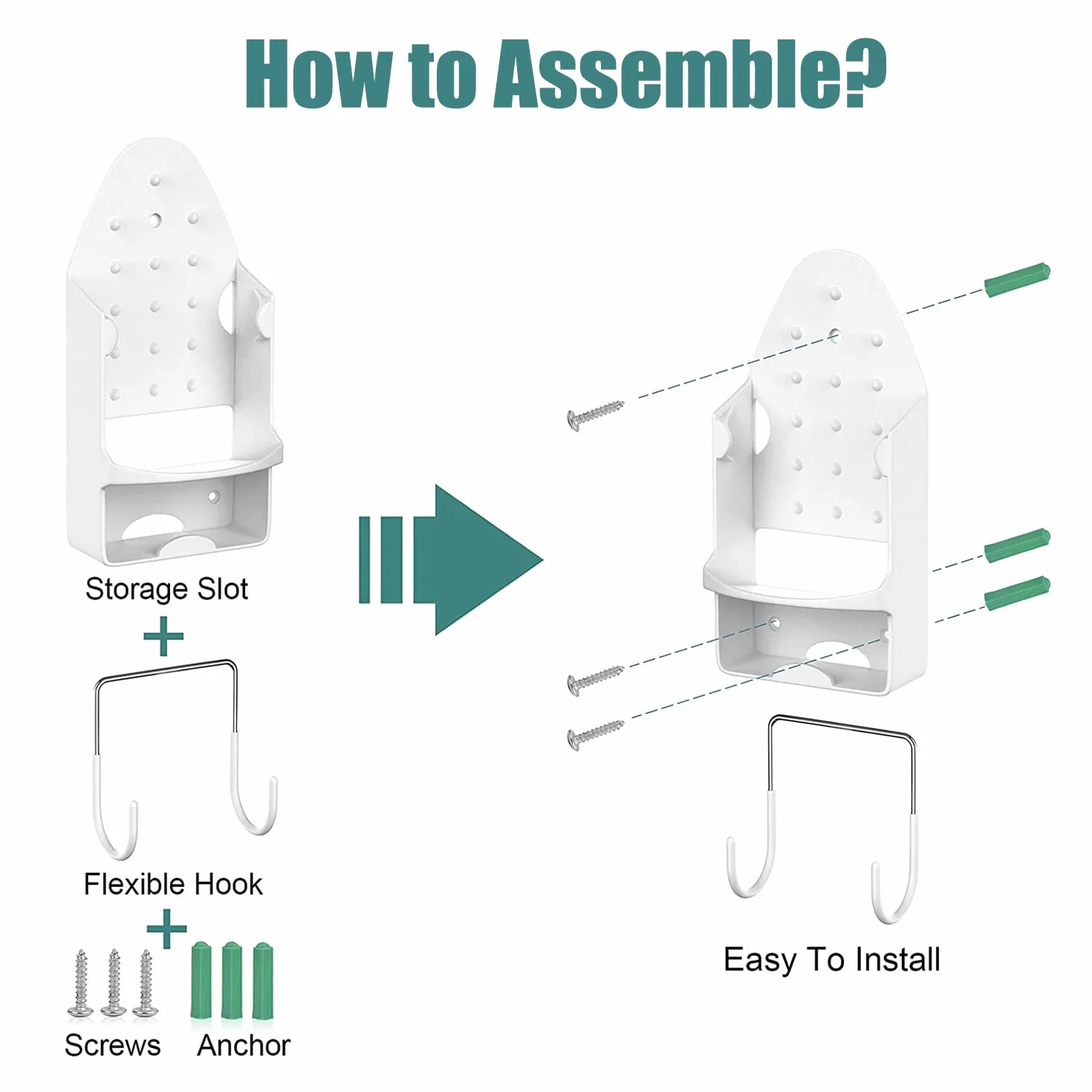 How to Assemble?

Storage Slot

+

Flexible Hook

+

Screws

Anchor

Easy To Install