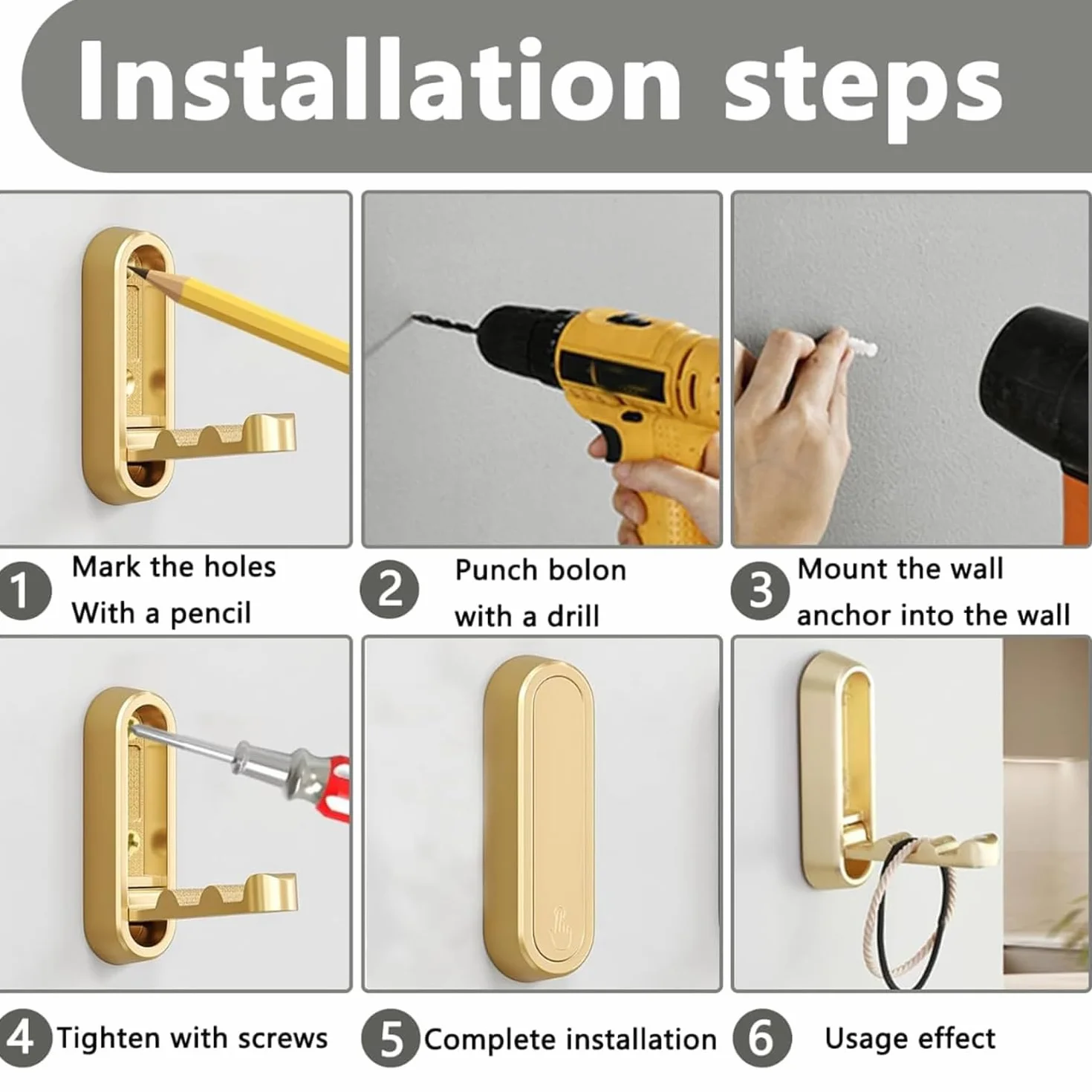 Installation steps

1 Mark the holes With a pencil

2 Punch bolon with a drill

3 Mount the wall anchor into the wall

4 Tighten with screws

5 Complete installation

6 Usage effect