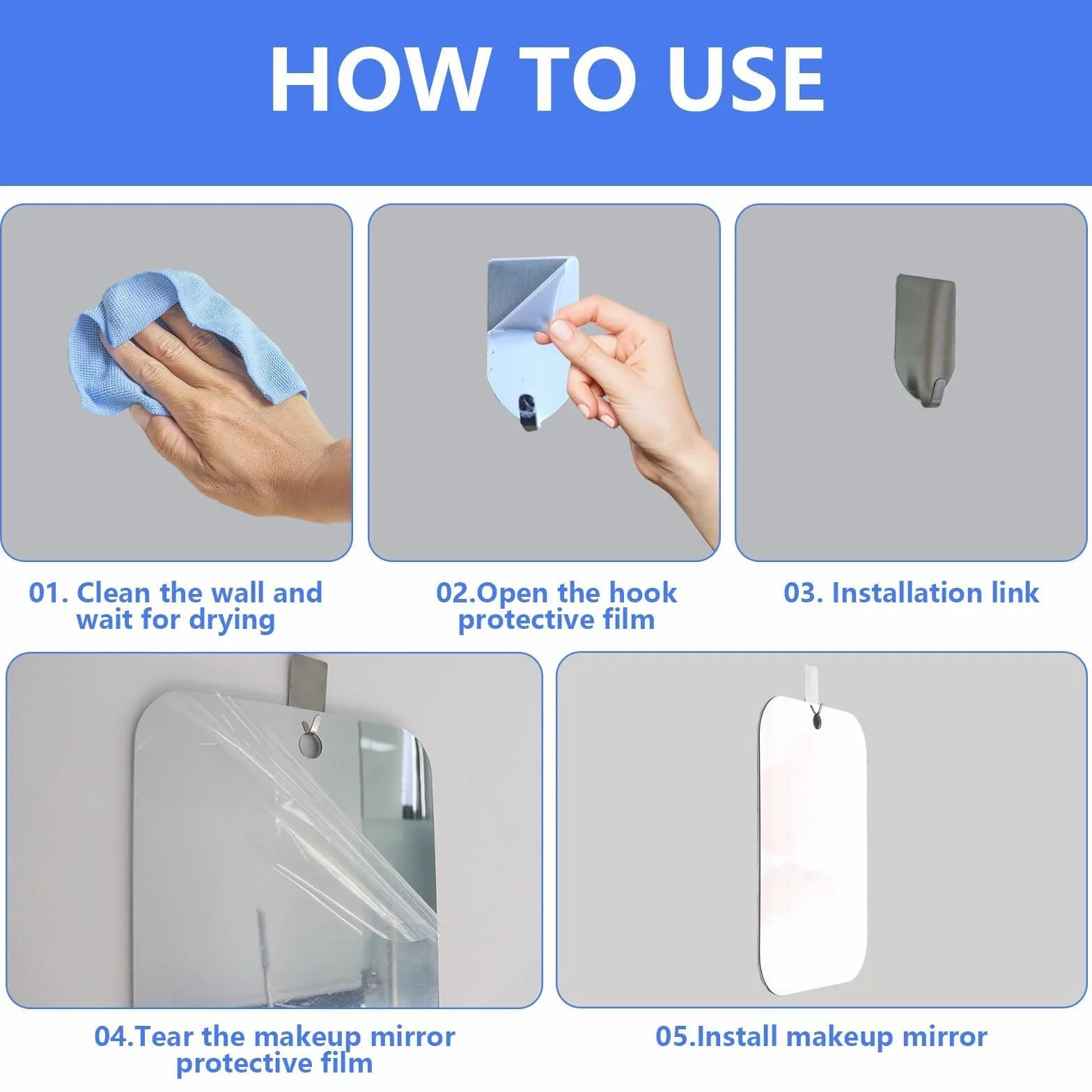 HOW TO USE

01. Clean the wall and wait for drying

02.Open the hook protective film

03. Installation link

04.Tear the makeup mirror protective film

05.Install makeup mirror